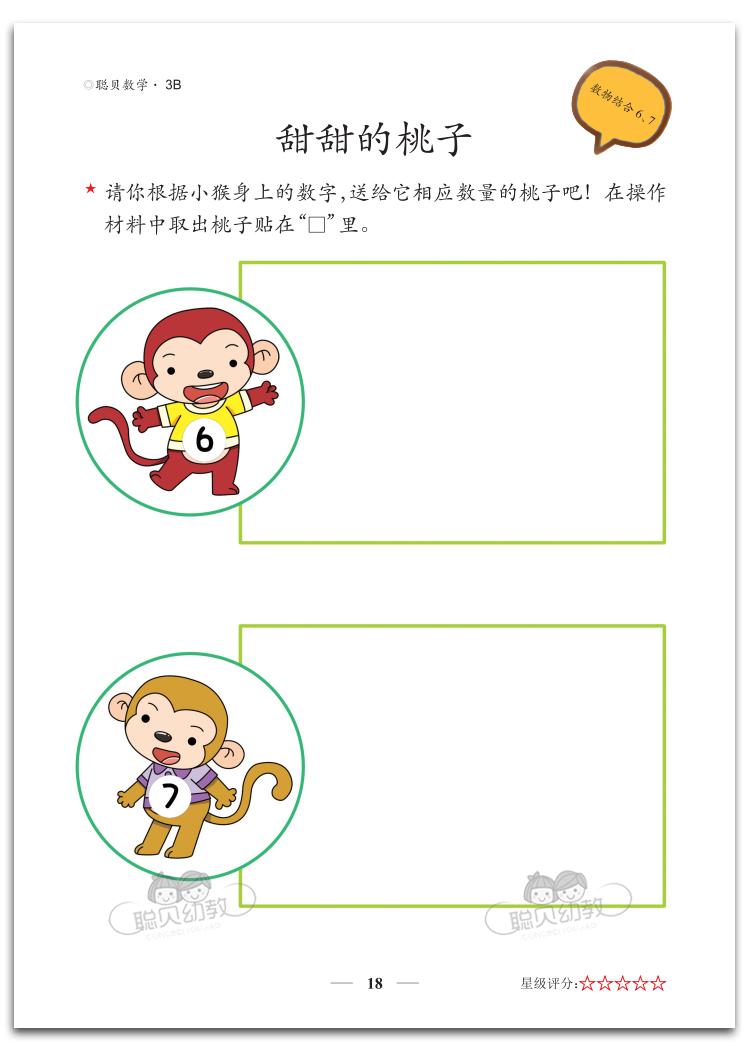 ◎聪贝数学 · 3B

数物结合 6、7

甜甜的桃子

★ 请你根据小猴身上的数字,送给它相应数量的桃子吧！在操作材料中取出桃子贴在“□”里。

6

7

聪贝幼教

聪贝幼教

— 18 —

星级评分:☆☆☆☆☆